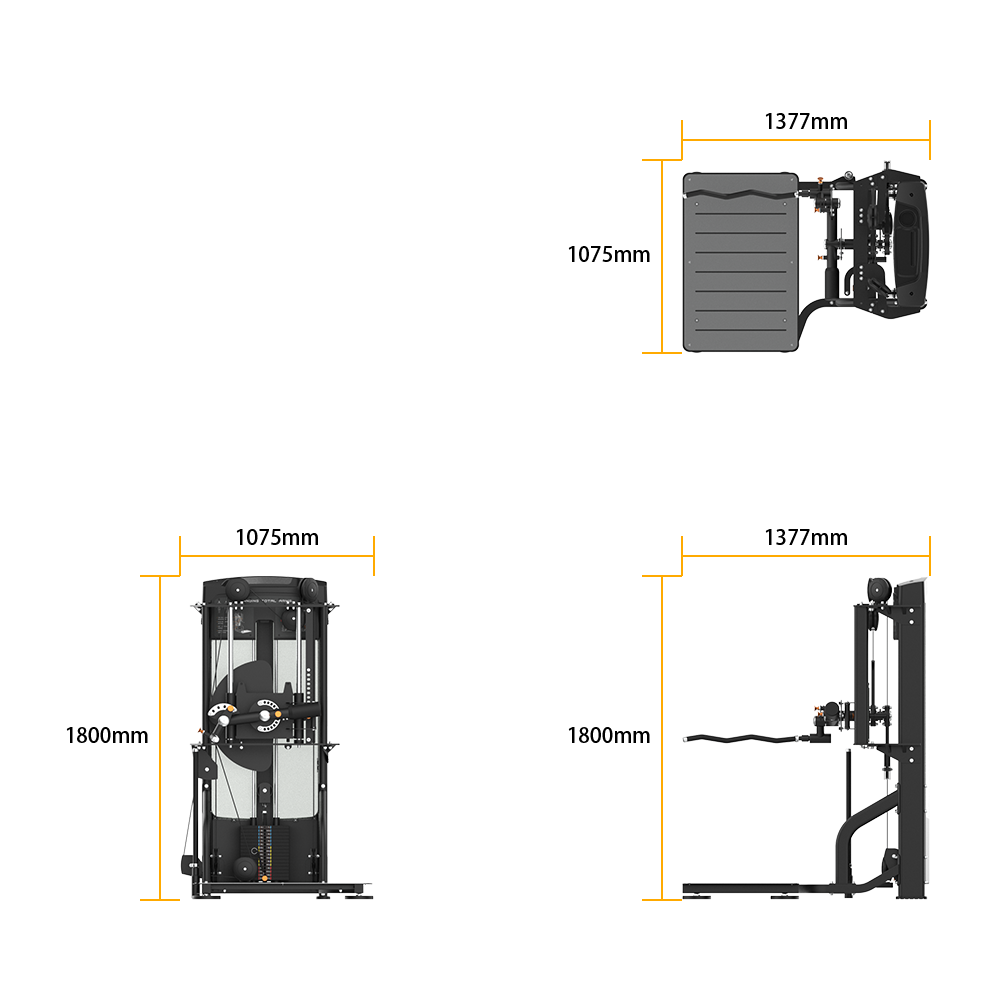 1377mm

1075mm

1075mm

1800mm

1377mm

1800mm