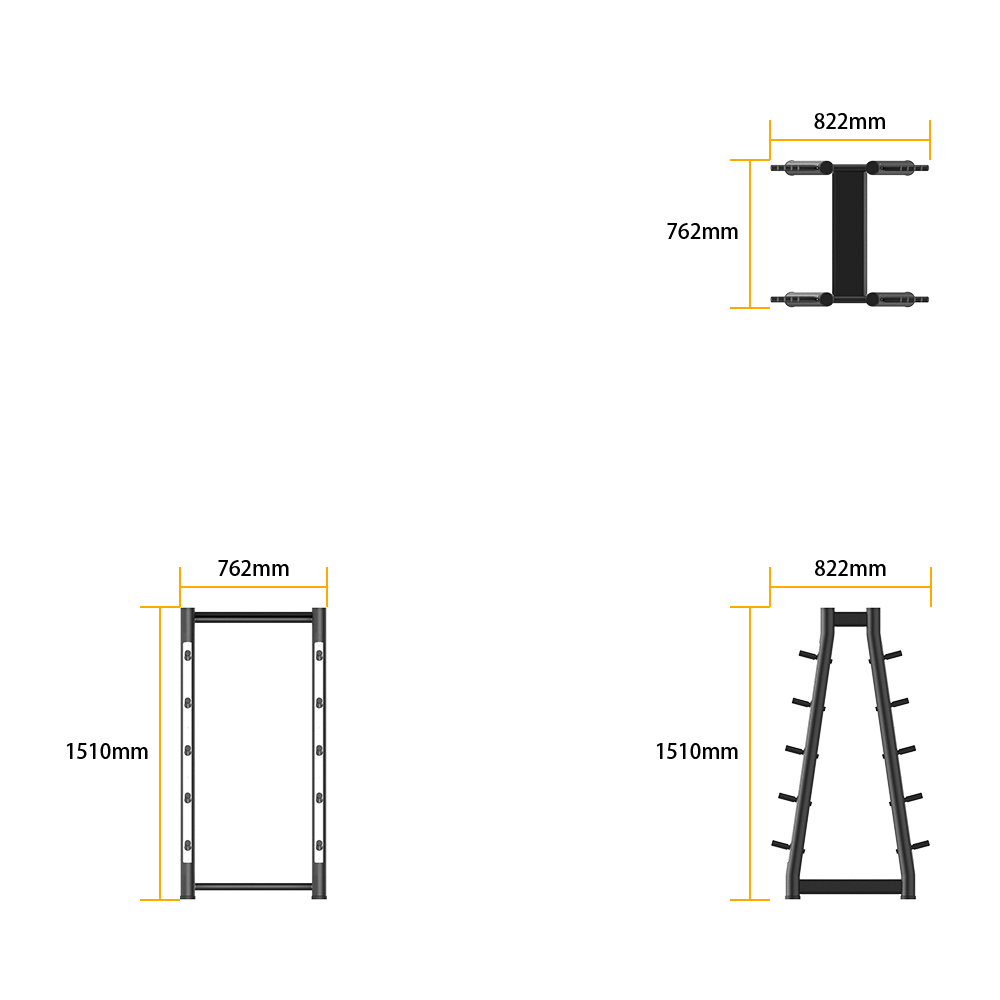 822mm
762mm

762mm
1510mm

822mm
1510mm