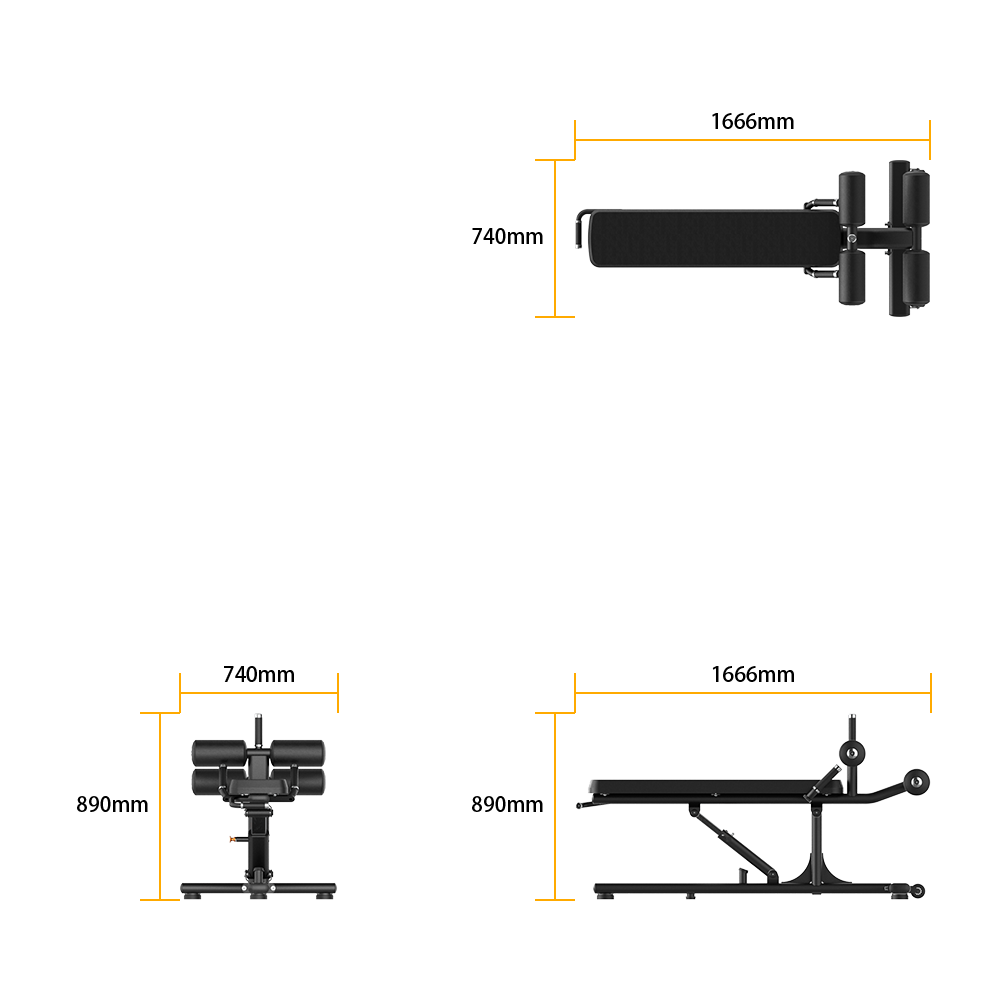 1666mm

740mm

740mm

890mm

1666mm

890mm