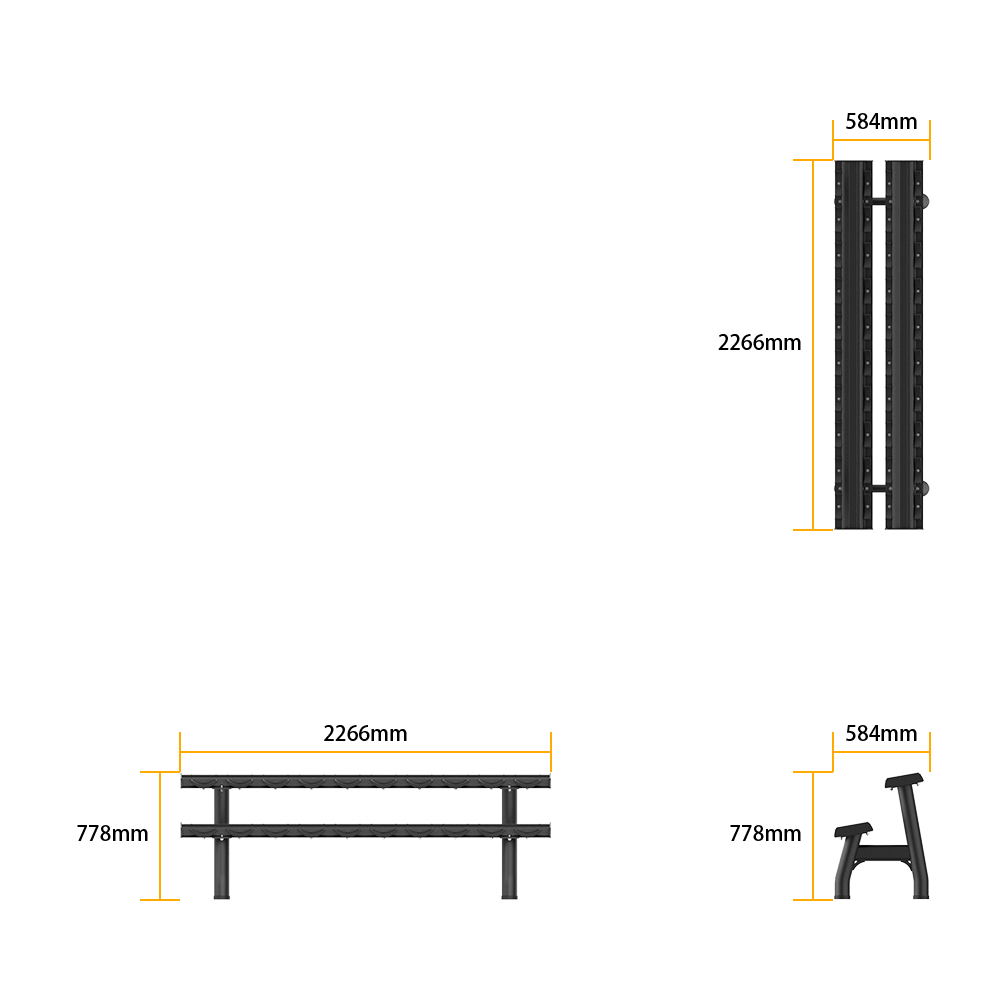 584mm

2266mm

2266mm

778mm

584mm

778mm