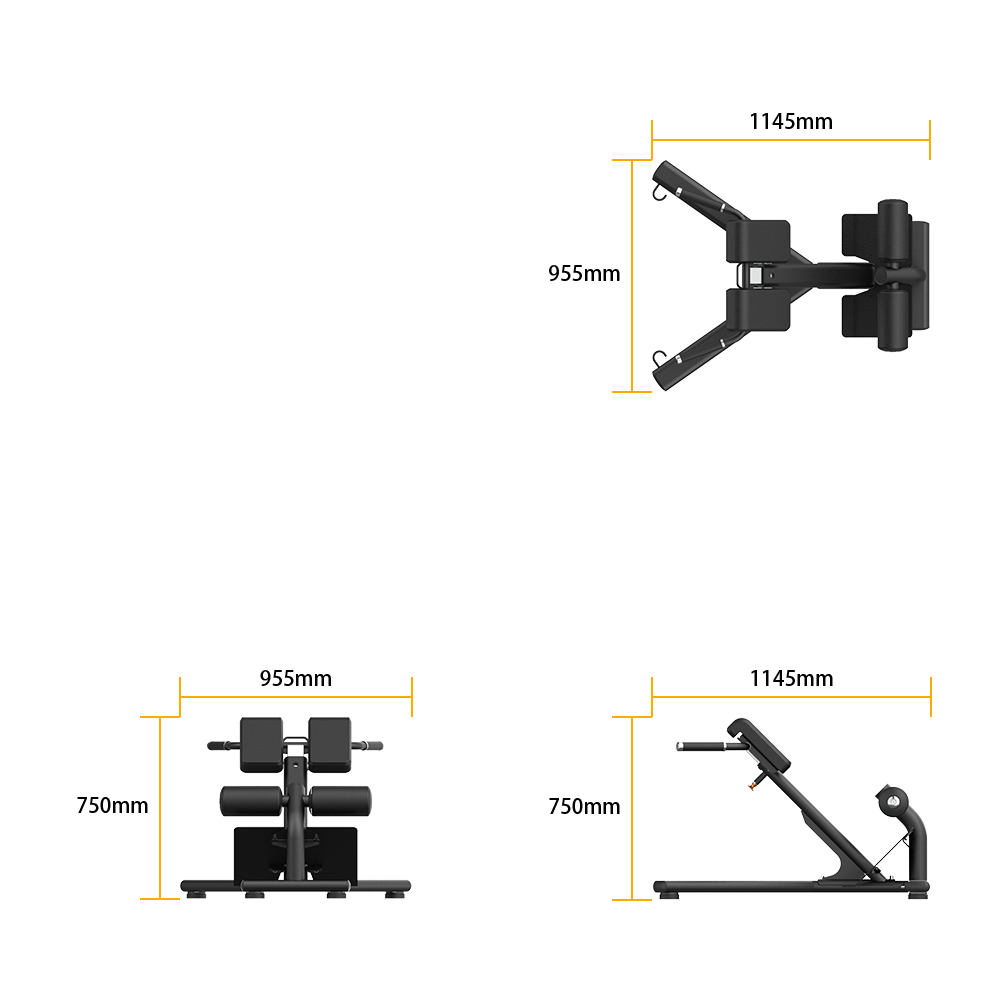 1145mm
955mm

955mm
750mm

1145mm
750mm