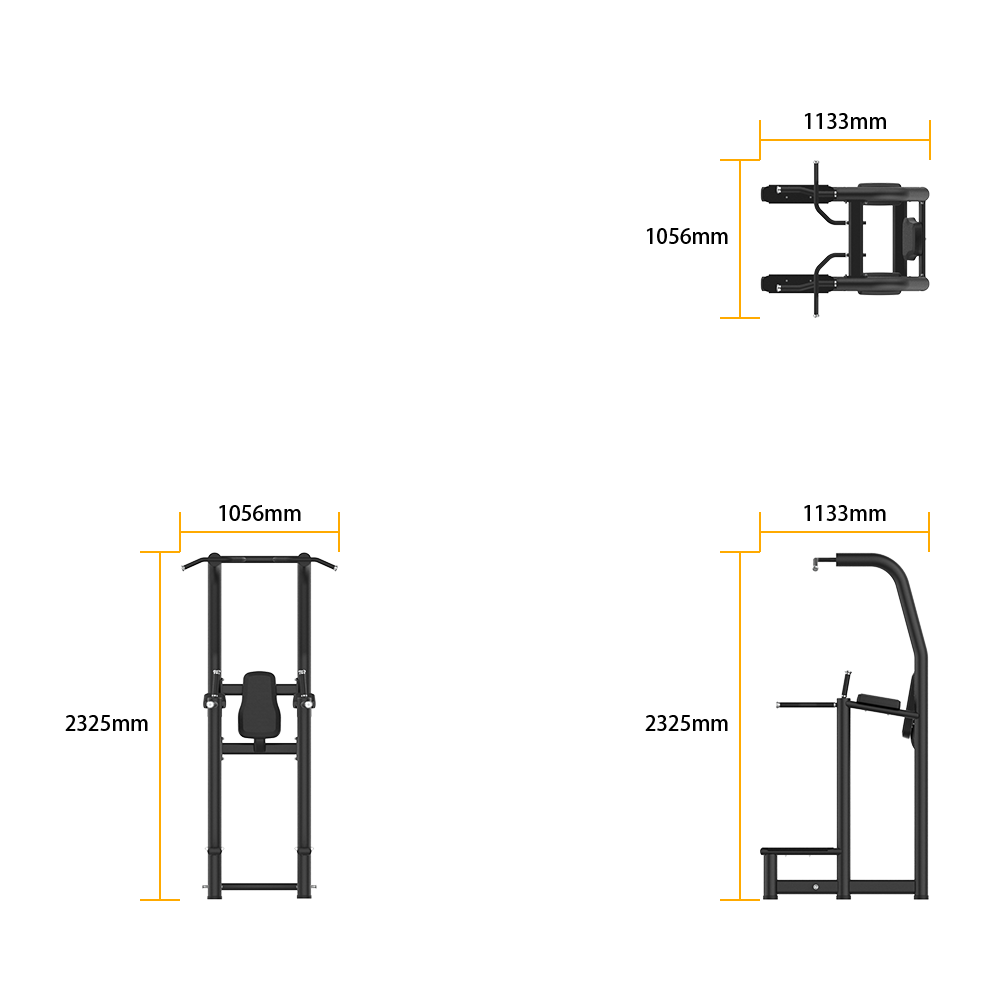 1133mm

1056mm

1056mm

2325mm

1133mm

2325mm